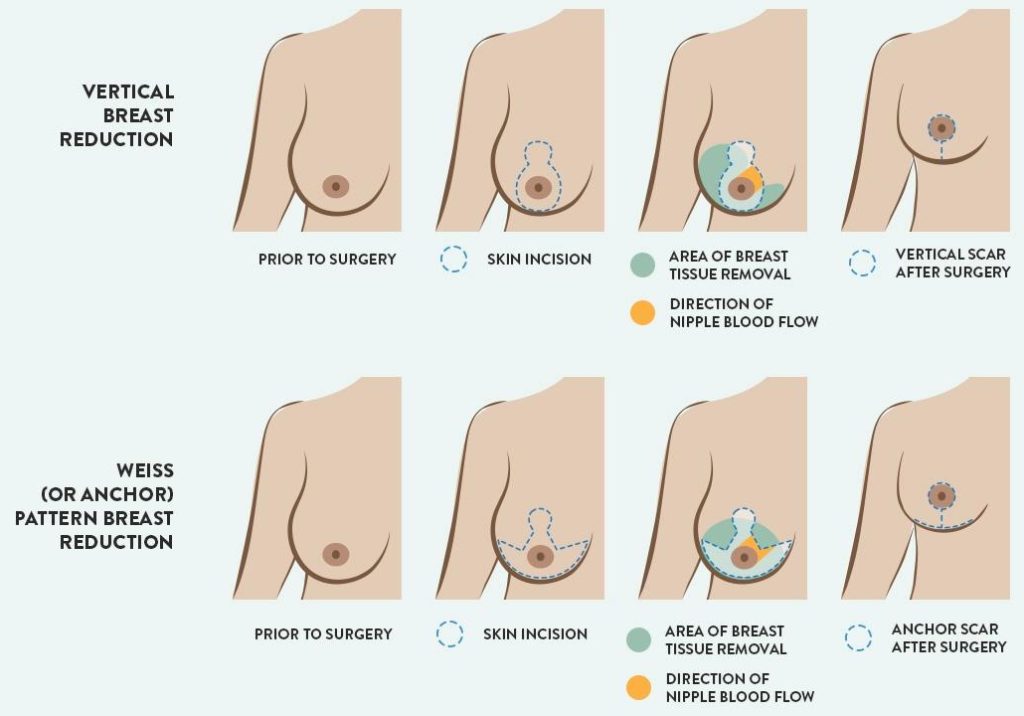 VERTICAL BREAST REDUCTION

PRIOR TO SURGERY

SKIN INCISION

AREA OF BREAST TISSUE REMOVAL

DIRECTION OF NIPPLE BLOOD FLOW

VERTICAL SCAR AFTER SURGERY

WEISS (OR ANCHOR) PATTERN BREAST REDUCTION

PRIOR TO SURGERY

SKIN INCISION

AREA OF BREAST TISSUE REMOVAL

DIRECTION OF NIPPLE BLOOD FLOW

ANCHOR SCAR AFTER SURGERY